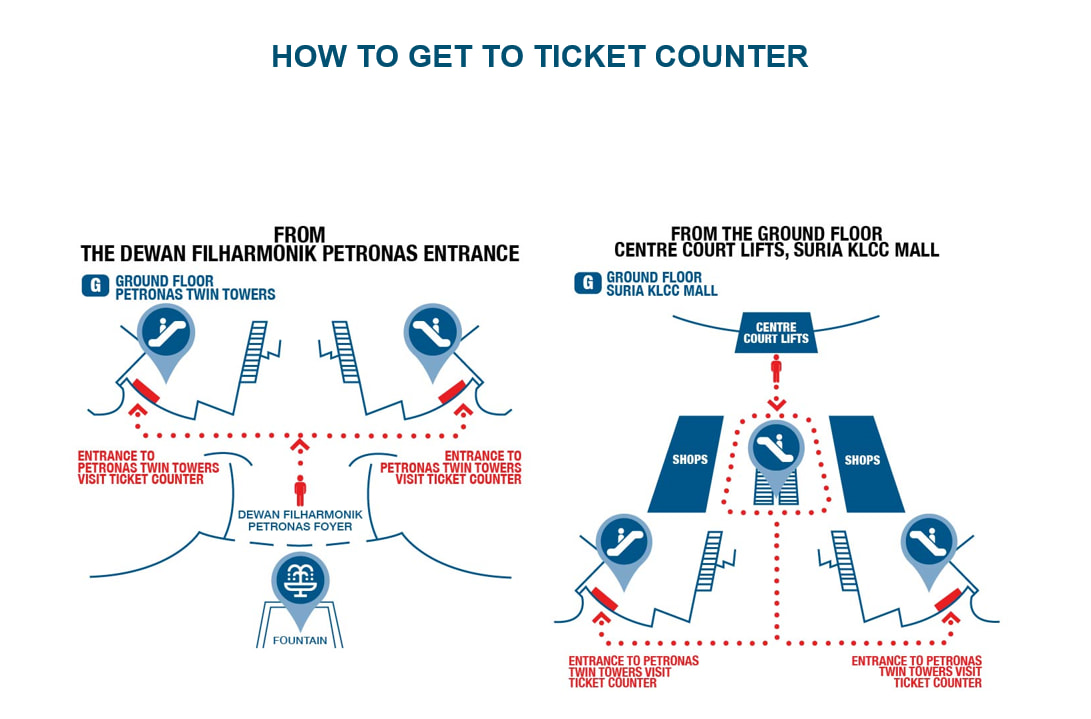 HOW TO GET TO TICKET COUNTER

FROM
THE DEWAN FILHARMONIK PETRONAS ENTRANCE

G GROUND FLOOR
PETRONAS TWIN TOWERS

ENTRANCE TO PETRONAS TWIN TOWERS VISIT TICKET COUNTER

ENTRANCE TO PETRONAS TWIN TOWERS VISIT TICKET COUNTER

DEWAN FILHARMONIK PETRONAS FOYER

FOUNTAIN

FROM THE GROUND FLOOR
CENTRE COURT LIFTS, SURIA KLCC MALL

G GROUND FLOOR
SURIA KLCC MALL

CENTRE COURT LIFTS

SHOPS

SHOPS

ENTRANCE TO PETRONAS TWIN TOWERS VISIT TICKET COUNTER

ENTRANCE TO PETRONAS TWIN TOWERS VISIT TICKET COUNTER